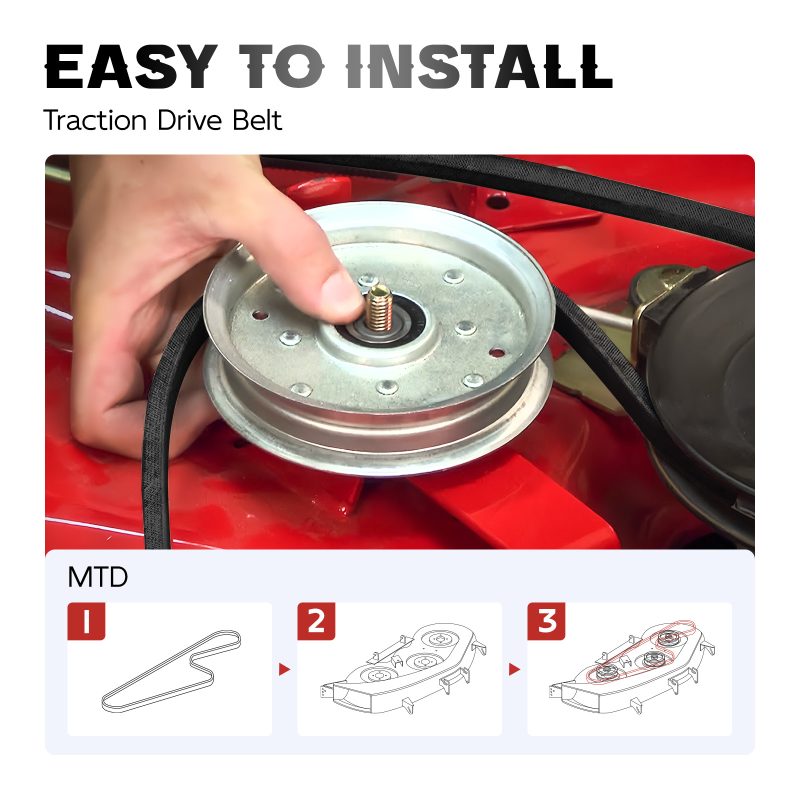 EASY TO INSTALL
Traction Drive Belt

MTD

1

2

3