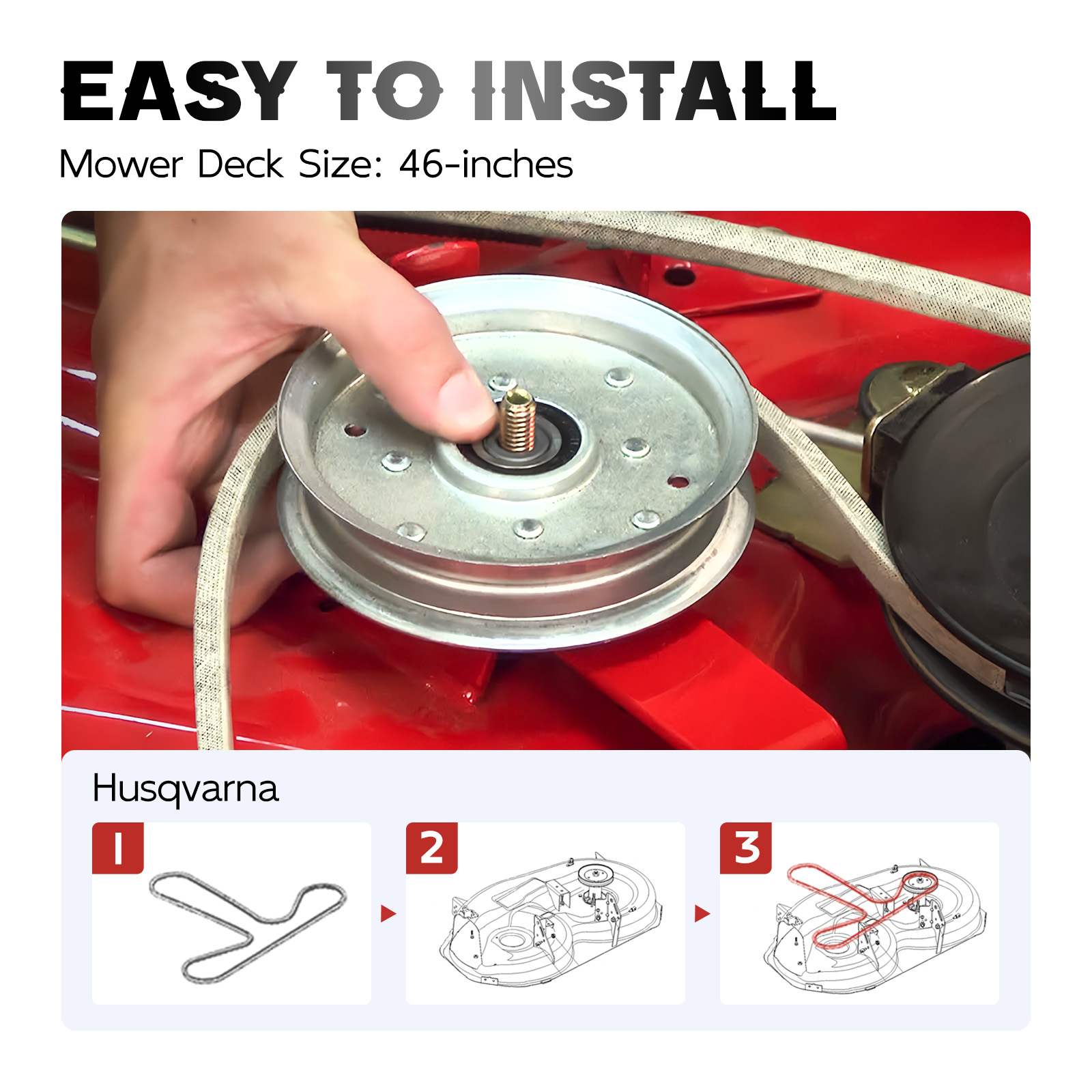 EASY TO INSTALL
Mower Deck Size: 46-inches

Husqvarna

1

2

3