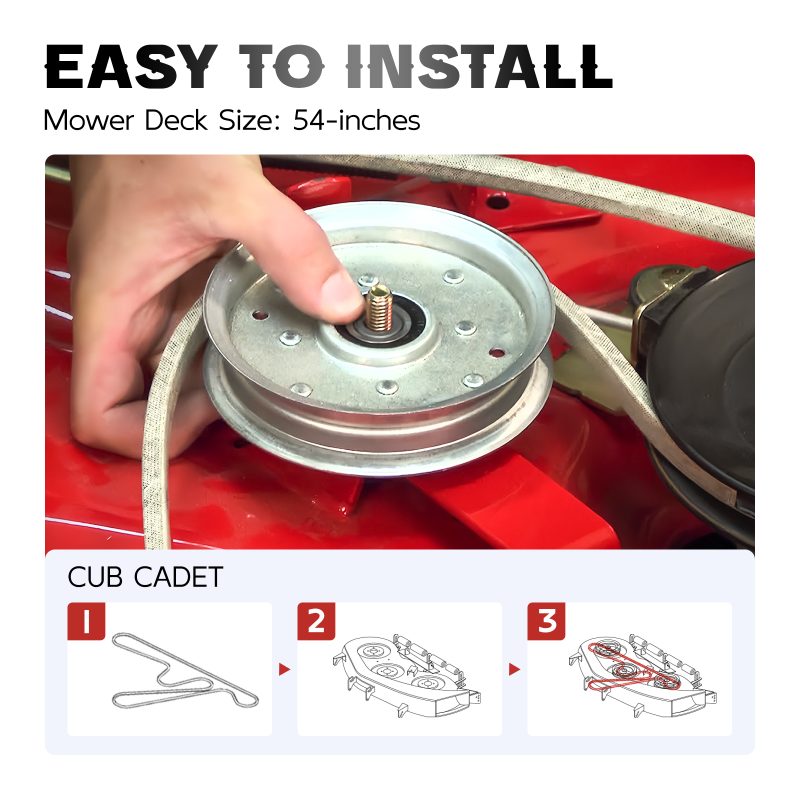 EASY TO INSTALL

Mower Deck Size: 54-inches

CUB CADET

1

2

3