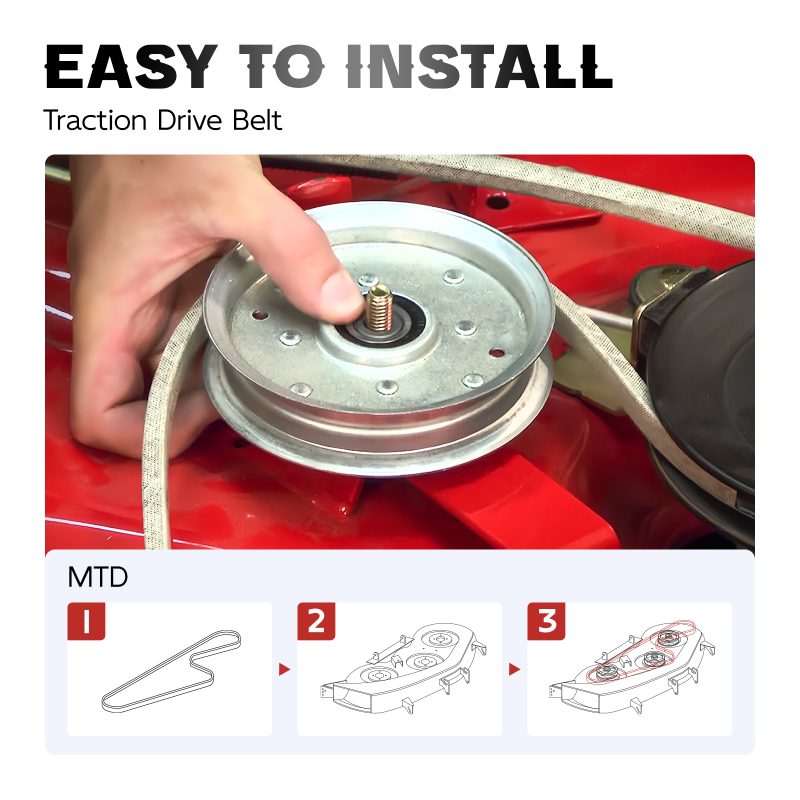 EASY TO INSTALL
Traction Drive Belt

MTD

1

2

3